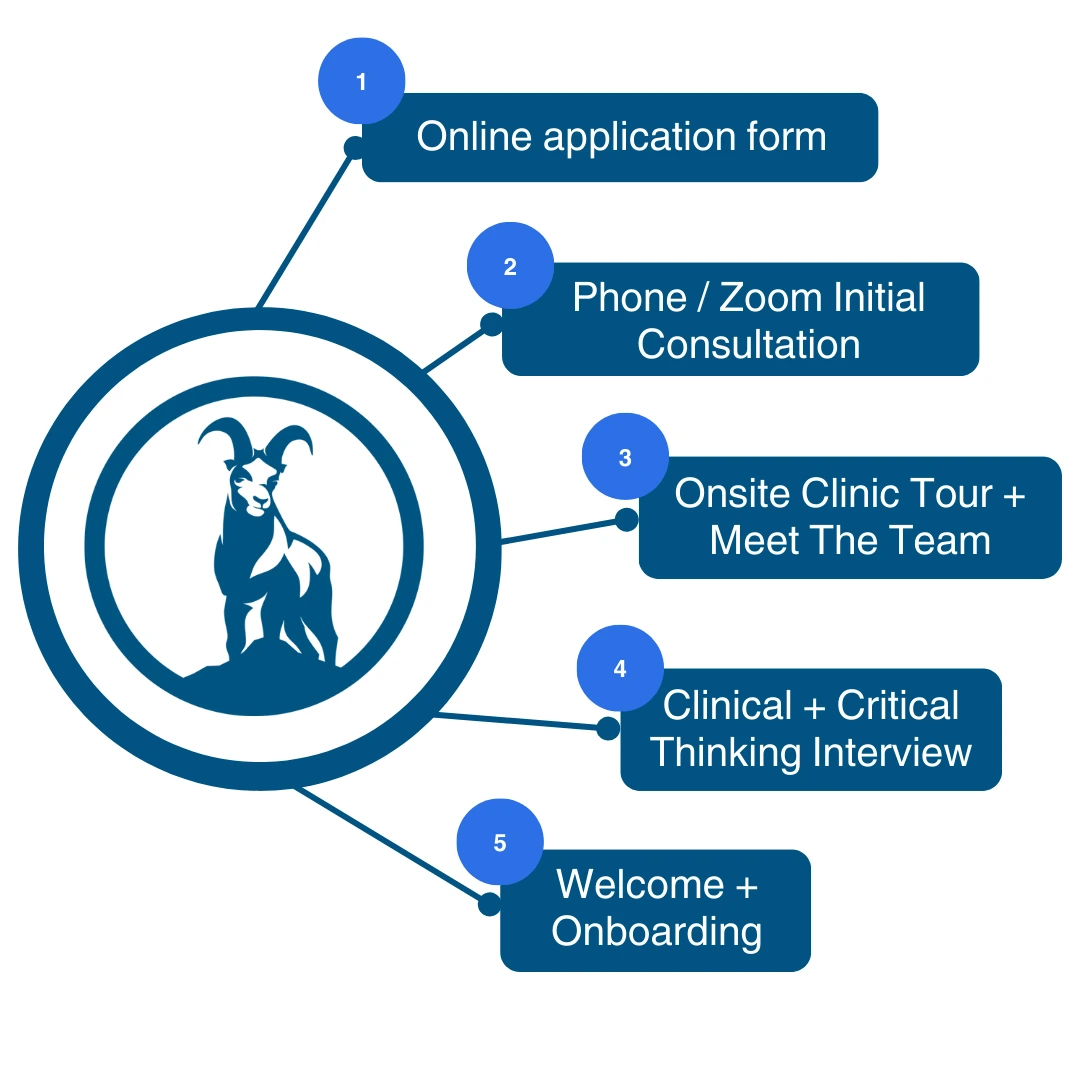 1
Online application form

2
Phone / Zoom Initial Consultation

3
Onsite Clinic Tour + Meet The Team

4
Clinical + Critical Thinking Interview

5
Welcome + Onboarding